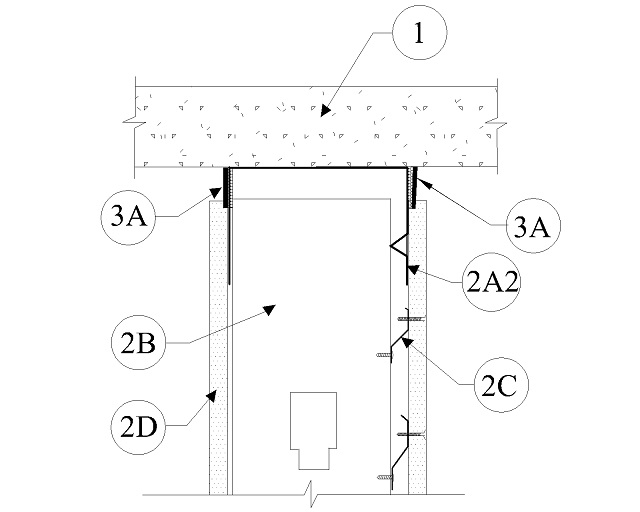 1

3A

3A

2A2

2B

2C

2D