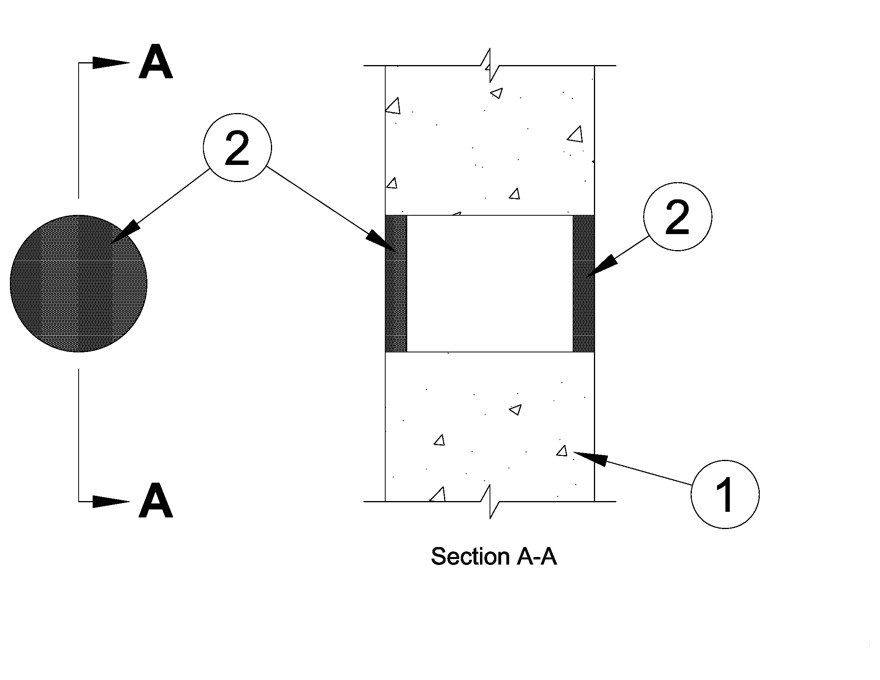 A

2

2

1

A

Section A-A