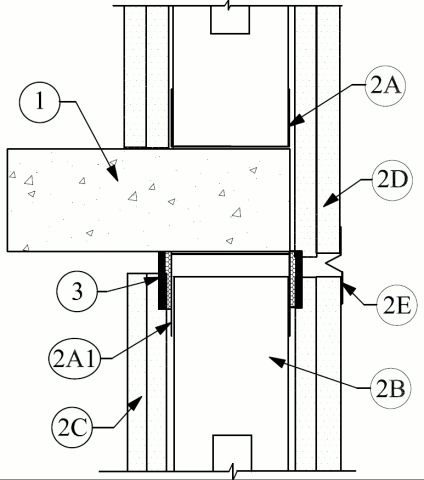 1
2A
2D
3
2E
2A1
2B
2C