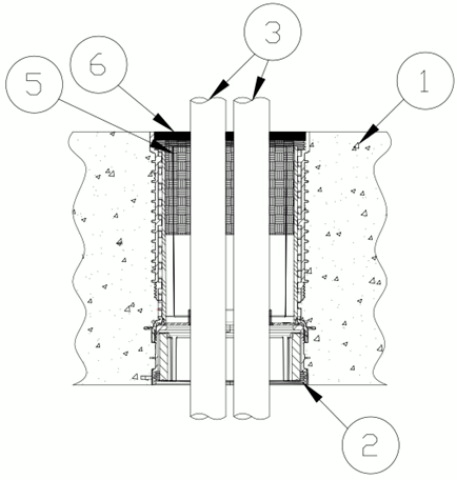 3
6
5
1
2