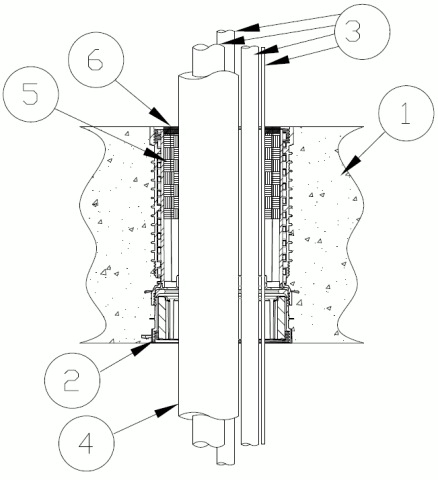 3
6
5
1
2
4