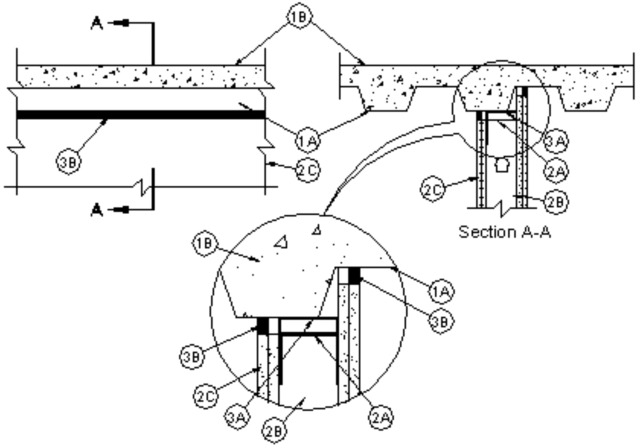 A

1B

1A

3B

2C

A

3A

2A

2C

2B

Section A-A

1B

1A

3B

3B

2C

3A

2B

2A