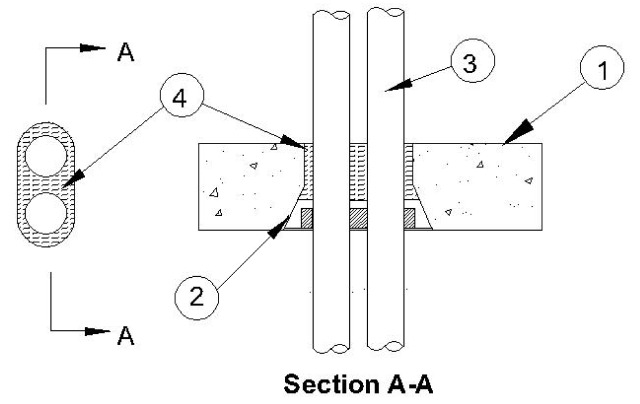 A

4

3

1

2

A

Section A-A