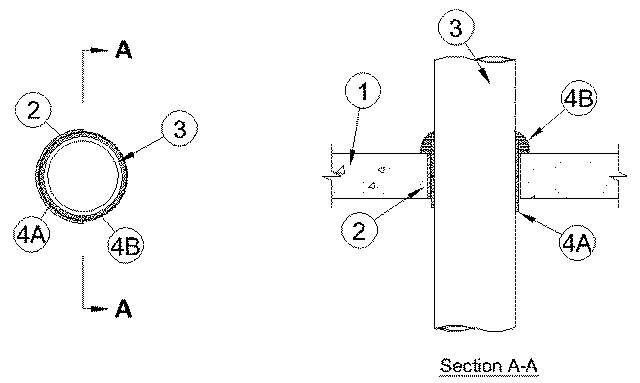 A

2

3

4A

4B

A

3

1

4B

2

4A

Section A-A