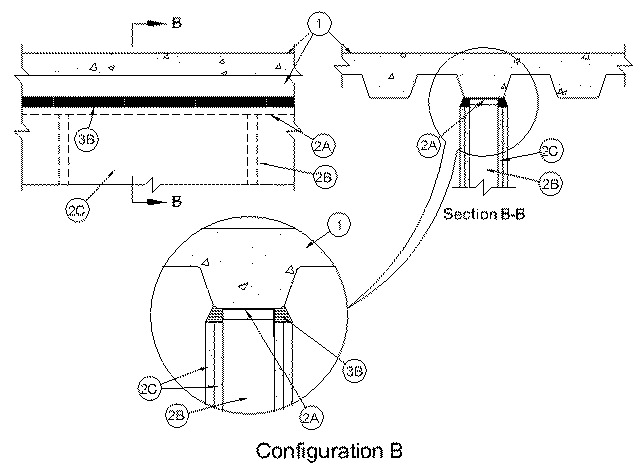 B
1
3B
2A
2B
2C
B
2A
2C
2B
Section B-B
1
3B
2C
2B
2A
Configuration B