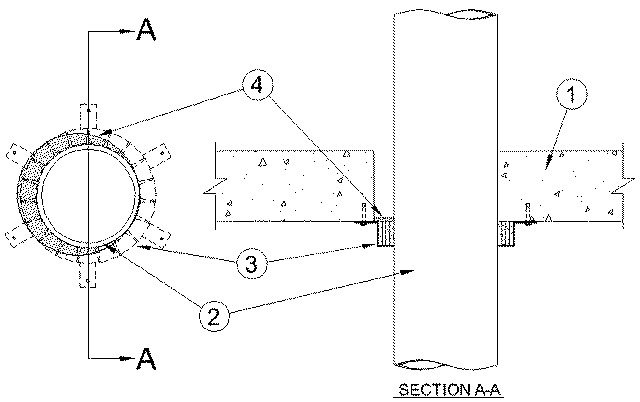 A

4

1

3

2

A

SECTION A-A