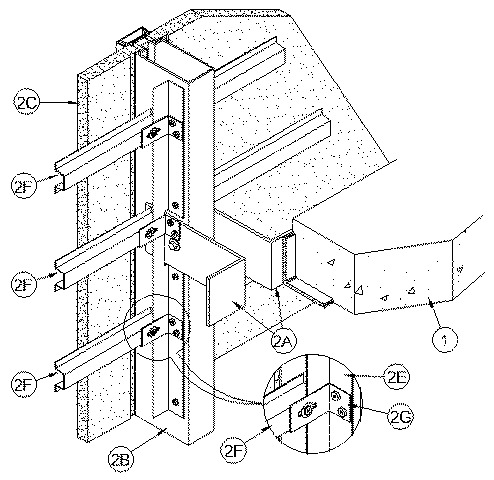 2C
2F
2F
2F
2A
1
2E
2G
2F
2B