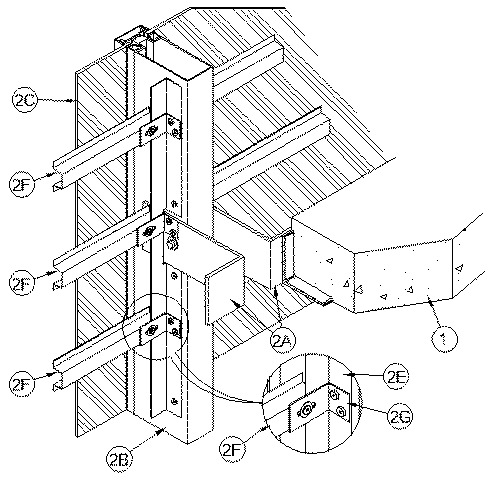 2C
2F
2F
2F
2A
1
2E
2G
2F
2B