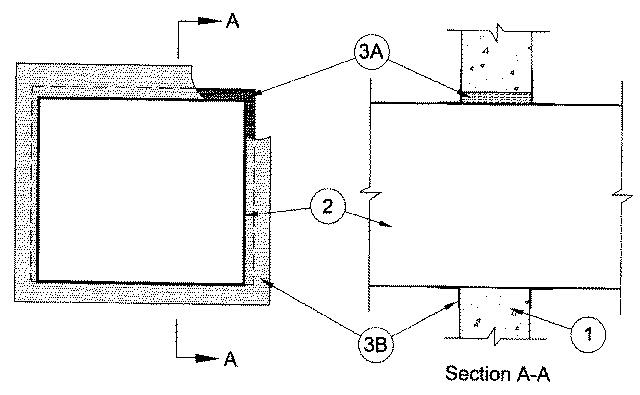 A

3A

2

3B

A

1

Section A-A