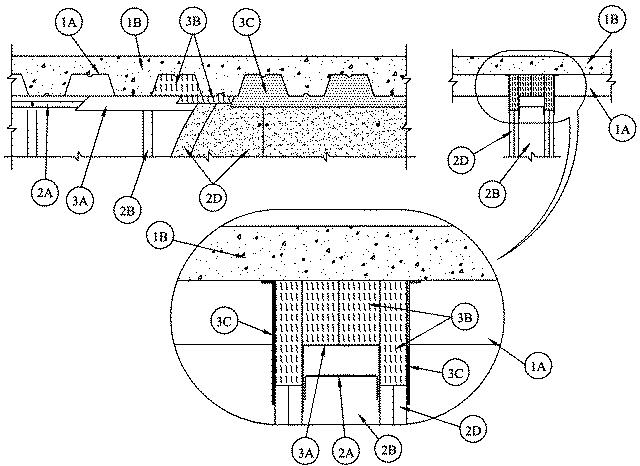 1A
1B
3B
3C
2A
3A
2B
2D
1B
1A
2D
2B
1B
3C
3B
1A
3C
2D
3A
2A
2B