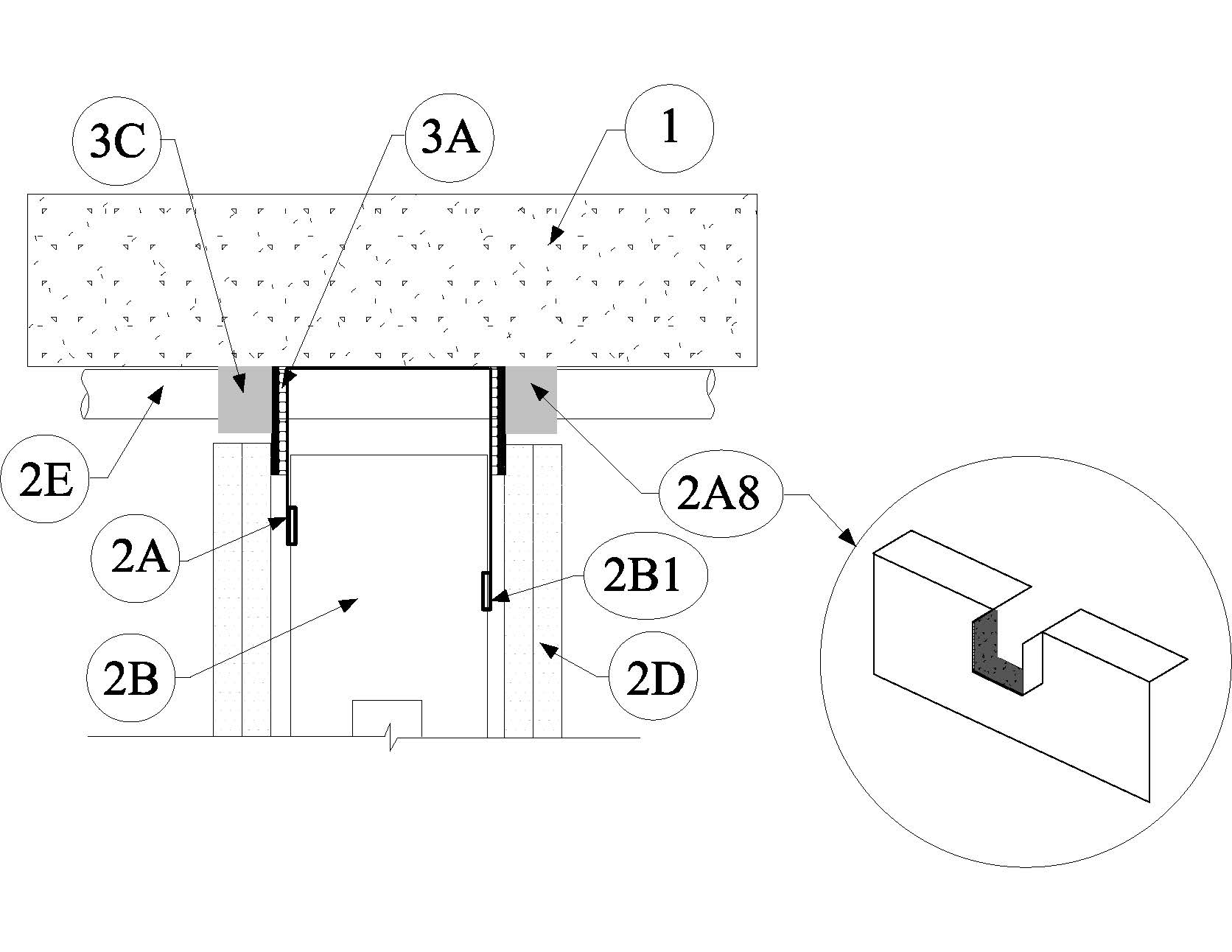 3C
3A
1
2E
2A8
2A
2B1
2B
2D