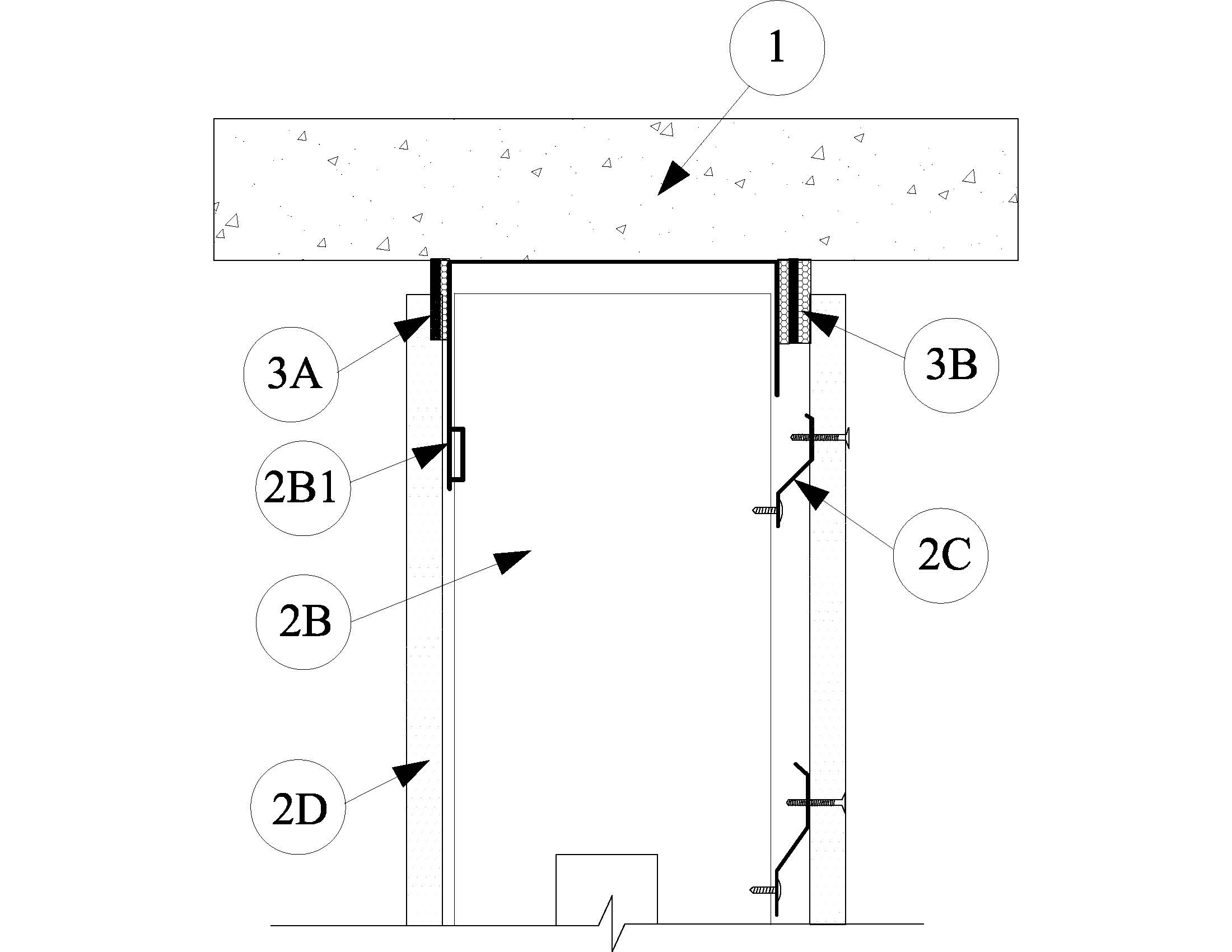 1
3A
3B
2B1
2C
2B
2D